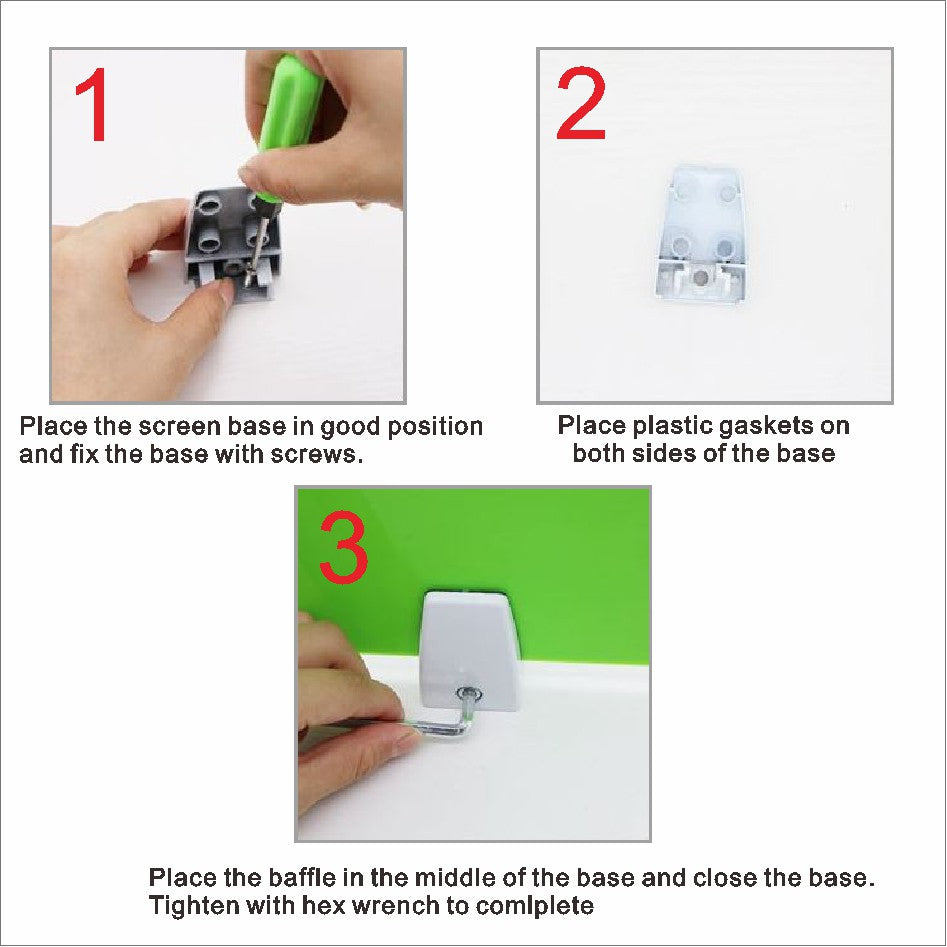 1

Place the screen base in good position and fix the base with screws.

2

Place plastic gaskets on both sides of the base

3

Place the baffle in the middle of the base and close the base. Tighten with hex wrench to comlplete